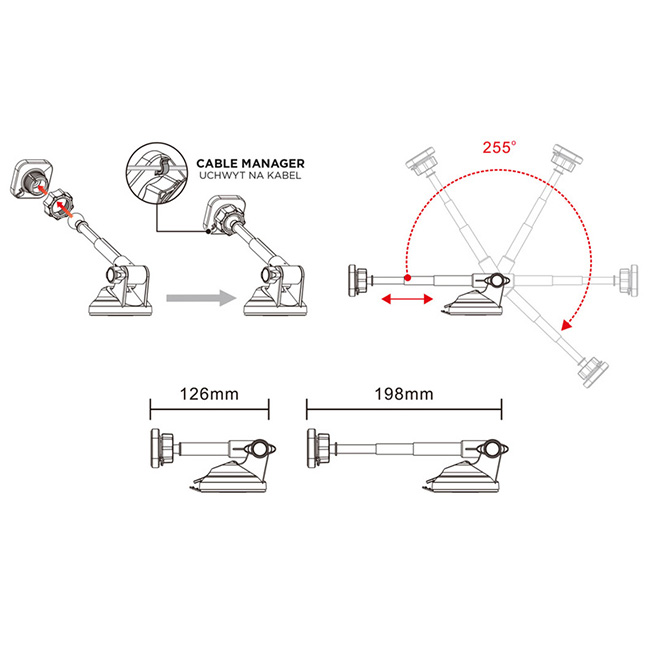 CABLE MANAGER
UCHWYT NA KABEL

255°

126mm

198mm