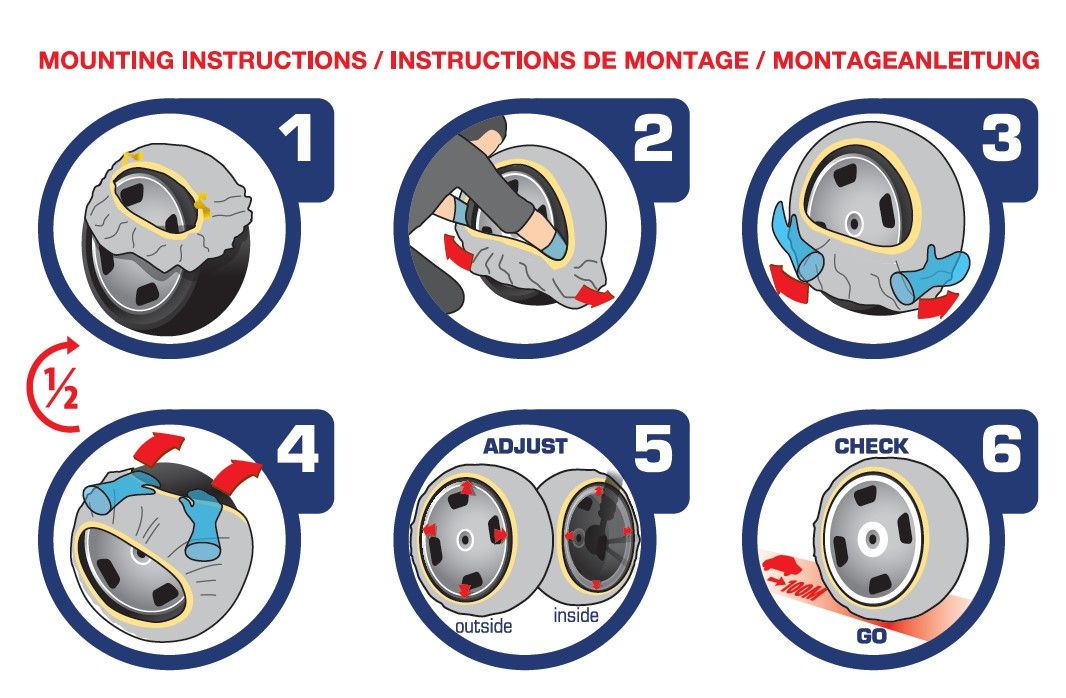 MOUNTING INSTRUCTIONS / INSTRUCTIONS DE MONTAGE / MONTAGEANLEITUNG

1

2

3

½

4

ADJUST

5

outside

inside

CHECK

6

100M

GO